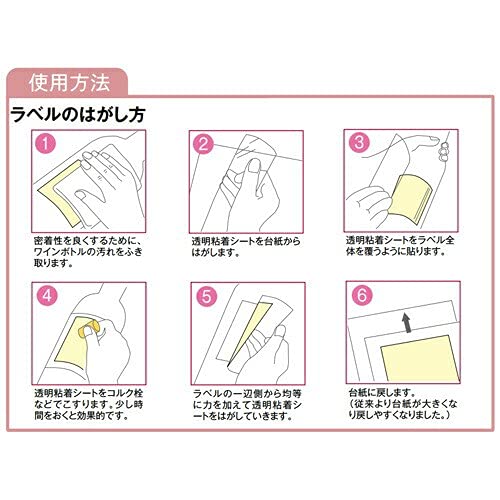 使用方法

ラベルのはがし方

1
密着性を良くするために、ワインボトルの汚れをふき取ります。

2
透明粘着シートを台紙からはがします。

3
透明粘着シートをラベル全体を覆うように貼ります。

4
透明粘着シートをコルク栓などでこすります。少し時間をおくと効果的です。

5
ラベルの一辺側から均等に力を加えて透明粘着シートをはがしていきます。

6
台紙に戻します。
（従来より台紙が大きくなり戻しやすくなりました。）